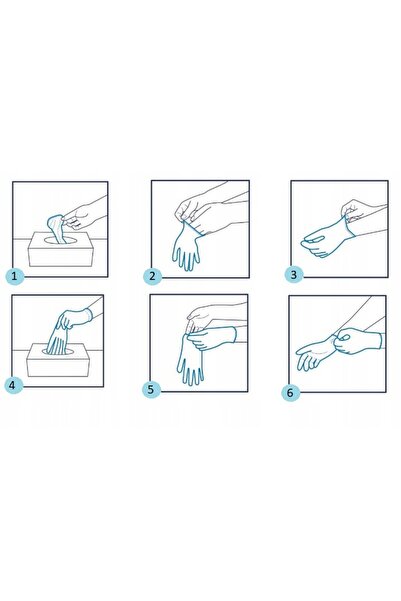 1
2
3
4
5
6