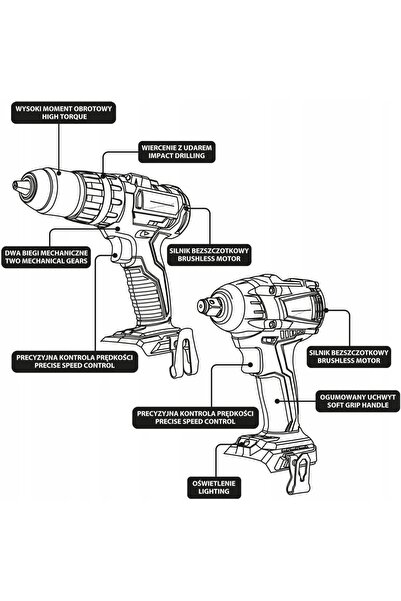 WYSOKI MOMENT OBROTOWY
HIGH TORQUE

WIERCENIE Z UDAREM
IMPACT DRILLING

DWA BIEGI MECHANICZNE
TWO MECHANICAL GEARS

SILNIK BEZSZCZOTKOWY
BRUSHLESS MOTOR

PRECYZYJNA KONTROLA PRĘDKOŚCI
PRECISE SPEED CONTROL

SILNIK BEZSZCZOTKOWY
BRUSHLESS MOTOR

OGUMOWANY UCHWYT
SOFT GRIP HANDLE

PRECYZYJNA KONTROLA PRĘDKOŚCI
PRECISE SPEED CONTROL

OŚWIETLENIE
LIGHTING