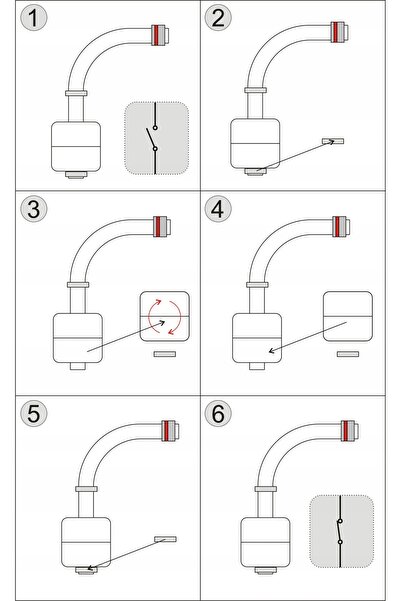 1

2

3

4

5

6