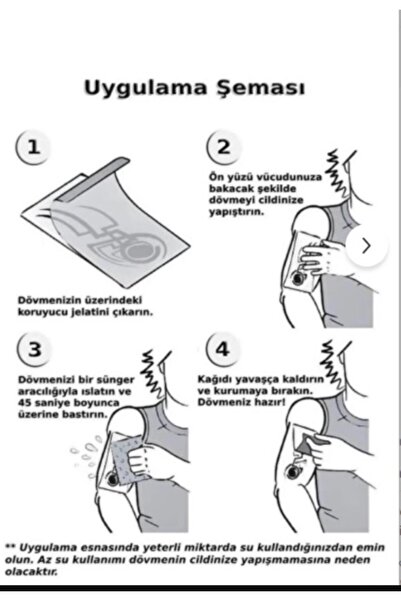 Uygulama Şeması

1

Dövmenizin üzerindeki koruyucu jelatini çıkarın.

2

Ön yüzü vücudunuza bakacak şekilde dövmeyi cildinize yapıştırın.

3

Dövmenizi bir sünger aracılığıyla ıslatın ve 45 saniye boyunca üzerine bastırın.

4

Kağıdı yavaşça kaldırın ve kurumaya bırakın. Dövmeniz hazır!

** Uygulama esnasında yeterli miktarda su kullandığınızdan emin olun. Az su kullanımı dövmenin cildinize yapışmamasına neden olacaktır.