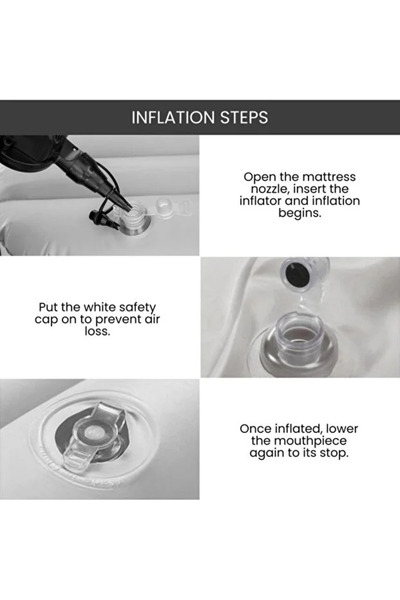 INFLATION STEPS

Open the mattress nozzle, insert the inflator and inflation begins.

Put the white safety cap on to prevent air loss.

Once inflated, lower the mouthpiece again to its stop.