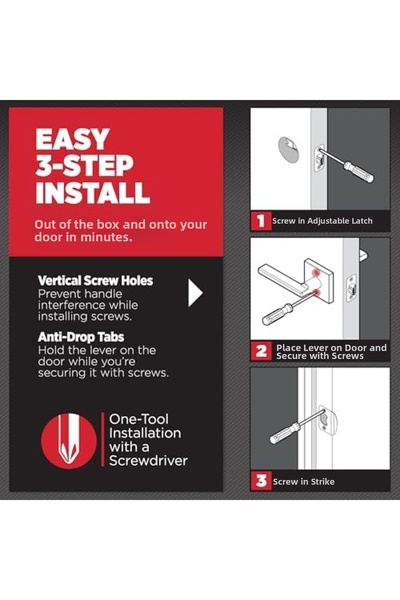 EASY 3-STEP INSTALL

Out of the box and onto your door in minutes.

Vertical Screw Holes
Prevent handle interference while installing screws.

Anti-Drop Tabs
Hold the lever on the door while you're securing it with screws.

One-Tool Installation with a Screwdriver

1 Screw in Adjustable Latch

2 Place Lever on Door and Secure with Screws

3 Screw in Strike