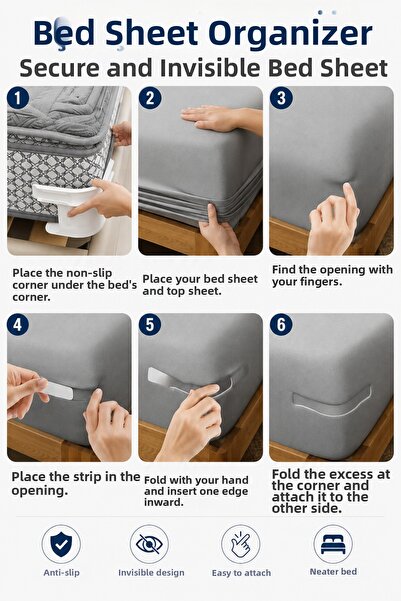 Bed Sheet Organizer
Secure and Invisible Bed Sheet

1
Place the non-slip corner under the bed's corner.

2
Place your bed sheet and top sheet.

3
Find the opening with your fingers.

4
Place the strip in the opening.

5
Fold with your hand and insert one edge inward.

6
Fold the excess at the corner and attach it to the other side.

Anti-slip
Invisible design
Easy to attach
Neater bed