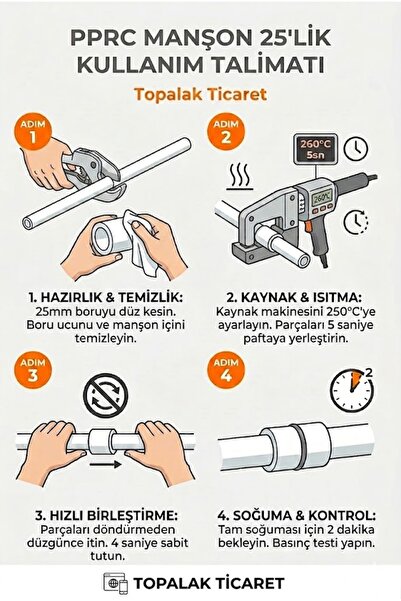 PPRC MANŞON 25'LİK KULLANIM TALİMATI

Topalak Ticaret

ADIM 1

ADIM 2

260°C
5sn

260°C

1. HAZIRLIK & TEMİZLİK:
25mm boruyu düz kesin. Boru ucunu ve manşon içini temizleyin.

2. KAYNAK & ISITMA:
Kaynak makinesini 250°C'ye ayarlayın. Parçaları 5 saniye paftaya yerleştirin.

ADIM 3

ADIM 4

2

3. HIZLI BİRLEŞTİRME:
Parçaları döndürmeden düzgünce itin. 4 saniye sabit tutun.

4. SOĞUMA & KONTROL:
Tam soğuması için 2 dakika bekleyin. Basınç testi yapın.

TOPALAK TİCARET