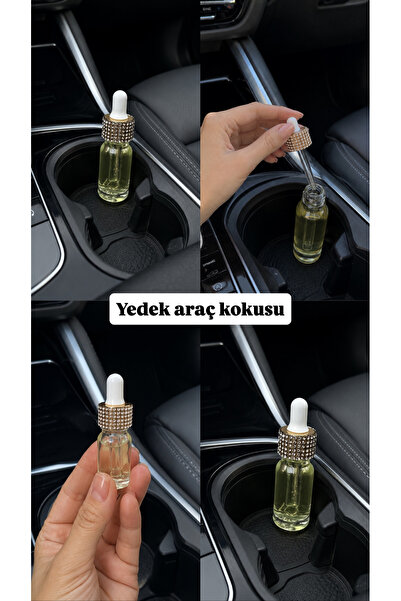 Yedek araç kokusu