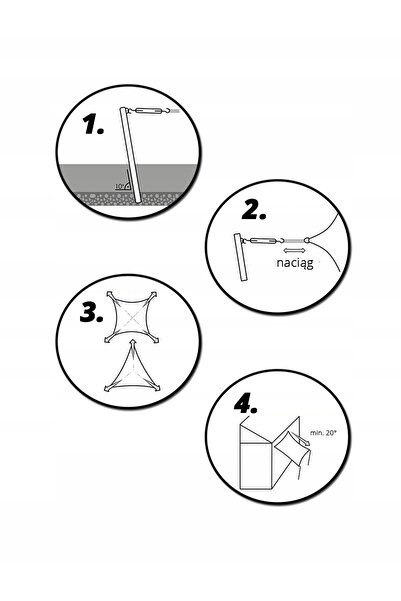 1.

10°

2.

naciąg

3.

4.

min. 20°