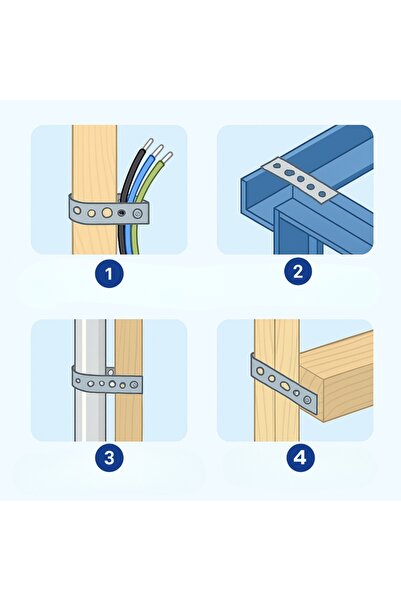 1
2
3
4