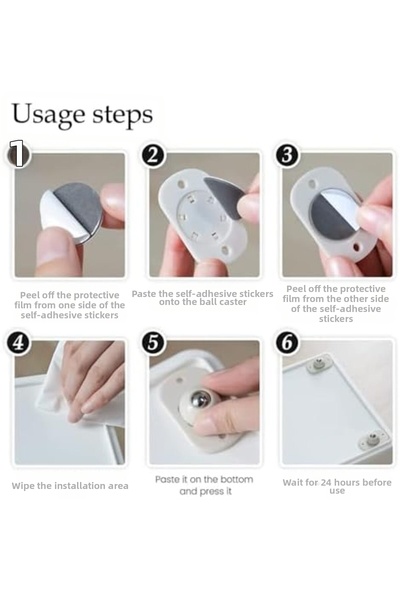 Usage steps

1

Peel off the protective film from one side of the self-adhesive stickers

2

Paste the self-adhesive stickers onto the ball caster

3

Peel off the protective film from the other side of the self-adhesive stickers

4

Wipe the installation area

5

Paste it on the bottom and press it

6

Wait for 24 hours before use