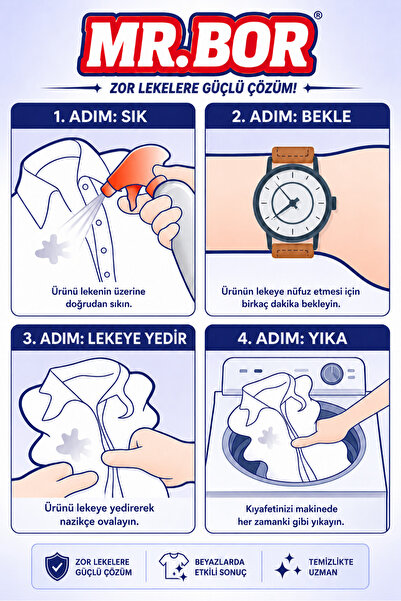 MR.BOR®

ZOR LEKELERE GÜÇLÜ ÇÖZÜM!

1. ADIM: SIK

Ürünü lekenin üzerine doğrudan sıkın.

2. ADIM: BEKLE

Ürünün lekeye nüfuz etmesi için birkaç dakika bekleyin.

3. ADIM: LEKEYE YEDİR

Ürünü lekeye yedirerek nazikçe ovalayın.

4. ADIM: YIKA

Kıyafetinizi makinede her zamanki gibi yıkayın.

ZOR LEKELERE GÜÇLÜ ÇÖZÜM

BEYAZLARDA ETKİLİ SONUÇ

TEMİZLİKTE UZMAN