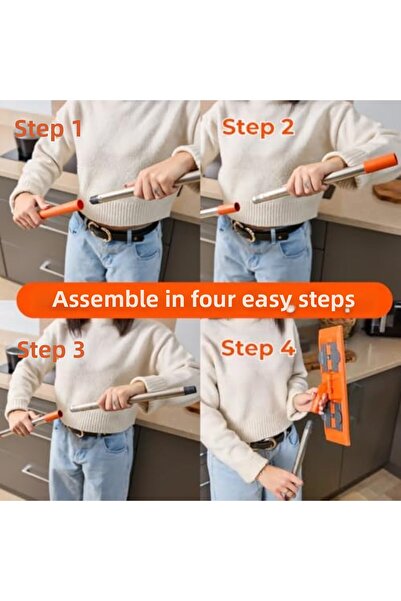 Step 1

Step 2

Assemble in four easy steps

Step 3

Step 4