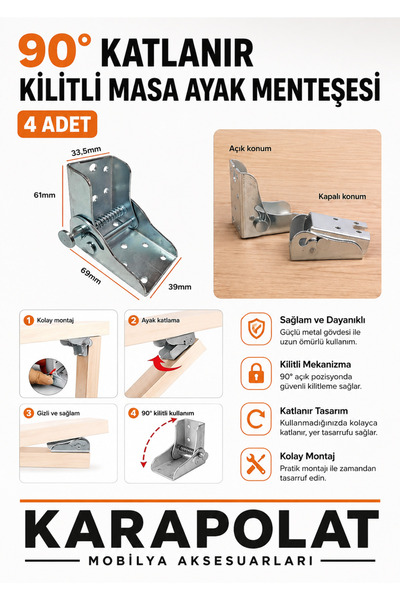 90° KATLANIR
KİLİTLİ MASA AYAK MENTEŞESİ

4 ADET

33,5mm
61mm
69mm
39mm

Açık konum
Kapalı konum

1 Kolay montaj
2 Ayak katlama
3 Gizli ve sağlam
4 90° kilitli kullanım

Sağlam ve Dayanıklı
Güçlü metal gövdesi ile uzun ömürlü kullanım.

Kilitli Mekanizma
90° açık pozisyonda güvenli kilitleme sağlar.

Katlanır Tasarım
Kullanmadığınızda kolayca katlanır, yer tasarrufu sağlar.

Kolay Montaj
Pratik montajı ile zamandan tasarruf edin.

KARAPOLAT
MOBİLYA AKSESUARLARI