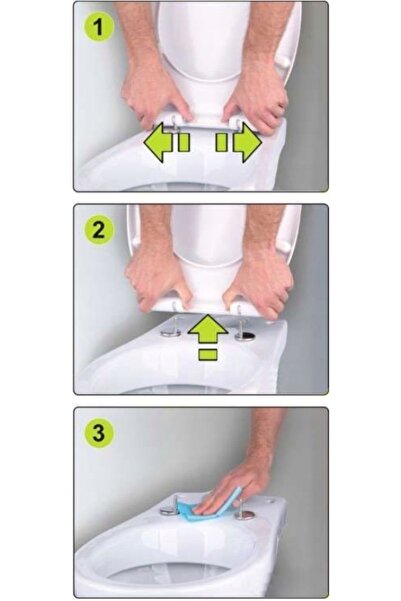 1

2

3