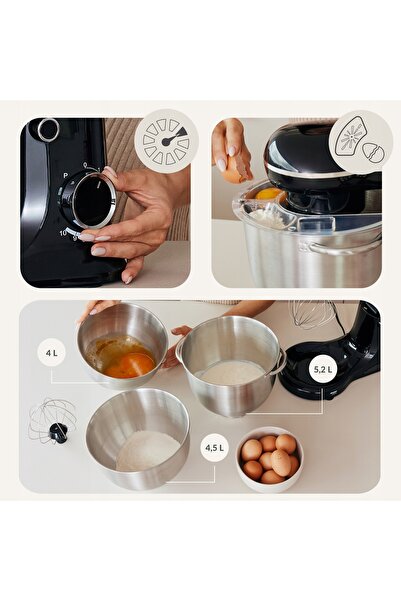 P
0
10
9
4 L
5,2 L
4,5 L