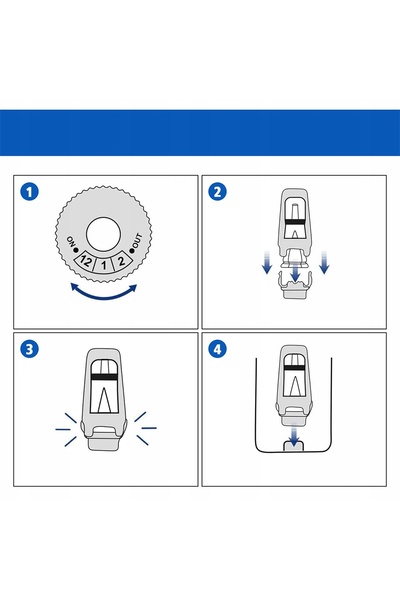 1
ON
12
1
2
OUT
2
3
4