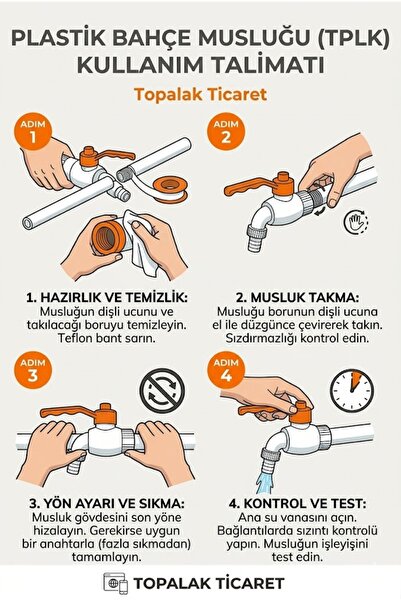 PLASTİK BAHÇE MUSLUĞU (TPLK) KULLANIM TALİMATI

Topalak Ticaret

ADIM 1

ADIM 2

1. HAZIRLIK VE TEMİZLİK:
Musluğun dişli ucunu ve takılacağı boruyu temizleyin. Teflon bant sarın.

2. MUSLUK TAKMA:
Musluğu borunun dişli ucuna el ile düzgünce çevirerek takın. Sızdırmazlığı kontrol edin.

ADIM 3

ADIM 4

3. YÖN AYARI VE SIKMA:
Musluk gövdesini son yöne hizalayın. Gerekirse uygun bir anahtarla (fazla sıkmadan) tamamlayın.

4. KONTROL VE TEST:
Ana su vanasını açın. Bağlantılarda sızıntı kontrolü yapın. Musluğun işleyişini test edin.

TOPALAK TİCARET