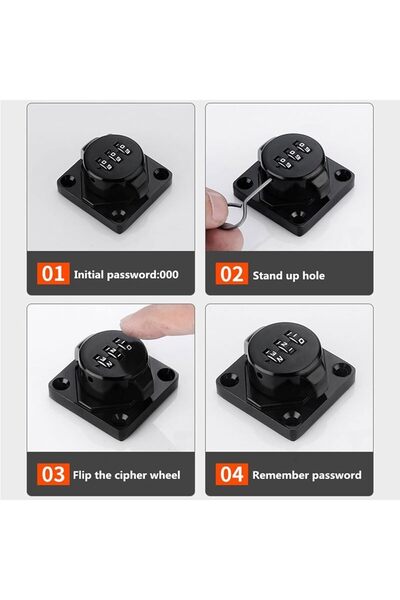 01 Initial password:000

02 Stand up hole

03 Flip the cipher wheel

04 Remember password