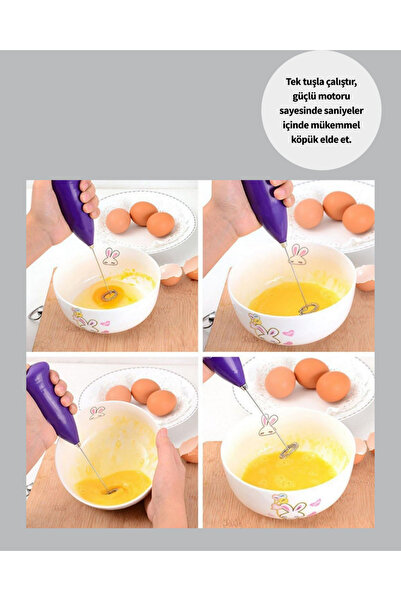 Tek tuşla çalıştır, güçlü motoru sayesinde saniyeler içinde mükemmel köpük elde et.