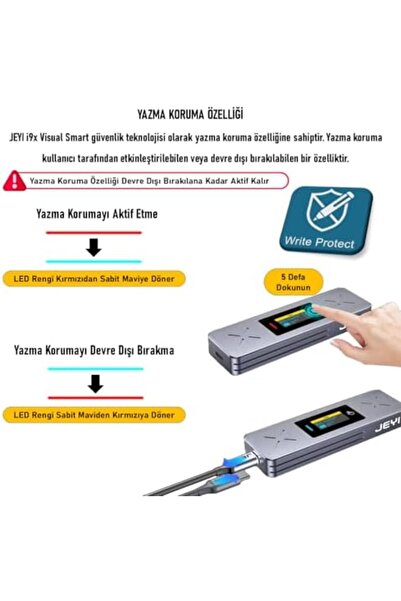 YAZMA KORUMA ÖZELLİĞİ

JEYI i9x Visual Smart güvenlik teknolojisi olarak yazma koruma özelliğine sahiptir. Yazma koruma kullanıcı tarafından etkinleştirilebilen veya devre dışı bırakılabilen bir özelliktir.

Yazma Koruma Özelliği Devre Dışı Bırakılana Kadar Aktif Kalır

Yazma Korumayı Aktif Etme

LED Rengi Kırmızıdan Sabit Maviye Döner

Write Protect

5 Defa Dokunun

Yazma Korumayı Devre Dışı Bırakma

LED Rengi Sabit Maviden Kırmızıya Döner

JEYI