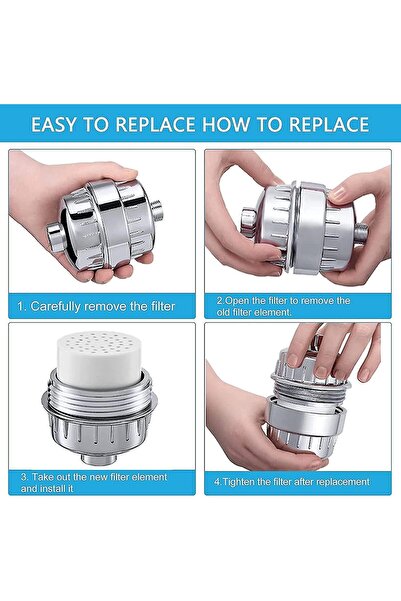 EASY TO REPLACE HOW TO REPLACE

1. Carefully remove the filter

2.Open the filter to remove the old filter element.

3. Take out the new filter element and install it

4.Tighten the filter after replacement