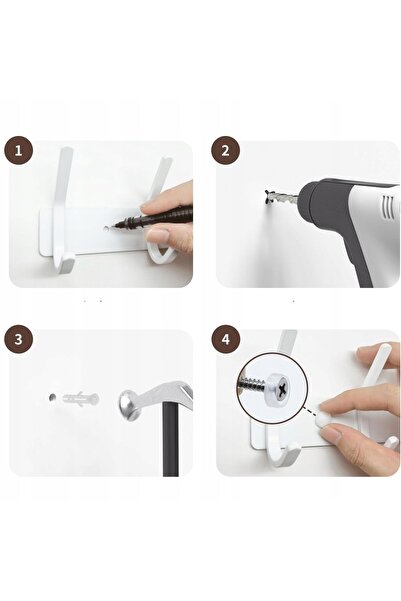 1

2

3

4