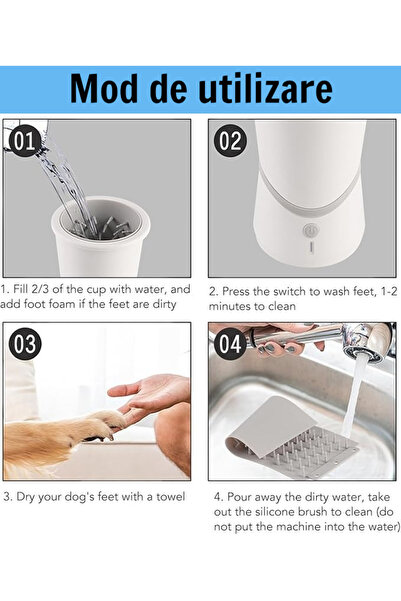 Mod de utilizare

01

1. Fill 2/3 of the cup with water, and add foot foam if the feet are dirty

02

2. Press the switch to wash feet, 1-2 minutes to clean

03

3. Dry your dog's feet with a towel

04

4. Pour away the dirty water, take out the silicone brush to clean (do not put the machine into the water)