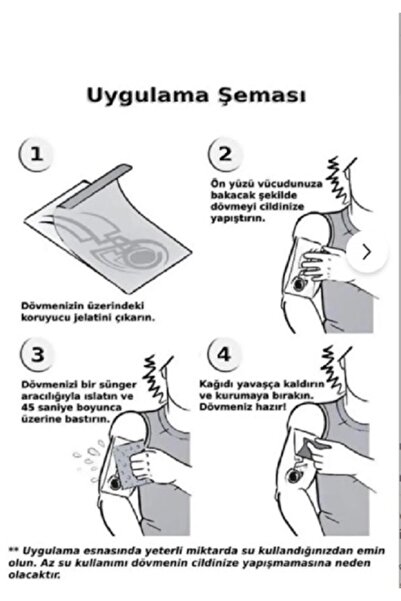 Uygulama Şeması

1

Dövmenizin üzerindeki koruyucu jelatini çıkarın.

2

Ön yüzü vücudunuza bakacak şekilde dövmeyi cildinize yapıştırın.

3

Dövmenizi bir sünger aracılığıyla ıslatın ve 45 saniye boyunca üzerine bastırın.

4

Kağıdı yavaşça kaldırın ve kurumaya bırakın. Dövmeniz hazır!

** Uygulama esnasında yeterli miktarda su kullandığınızdan emin olun. Az su kullanımı dövmenin cildinize yapışmamasına neden olacaktır.