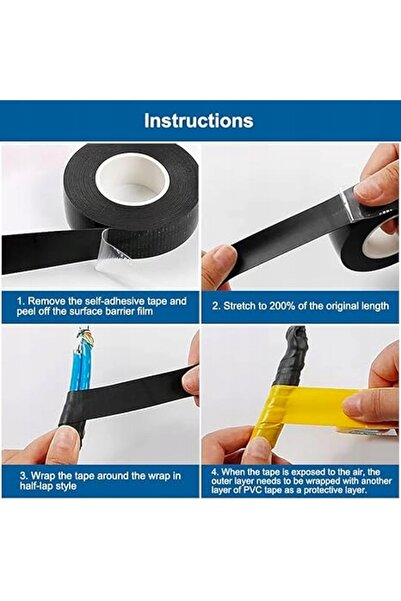 Instructions

1. Remove the self-adhesive tape and peel off the surface barrier film

2. Stretch to 200% of the original length

3. Wrap the tape around the wrap in half-lap style

4. When the tape is exposed to the air, the outer layer needs to be wrapped with another layer of PVC tape as a protective layer.