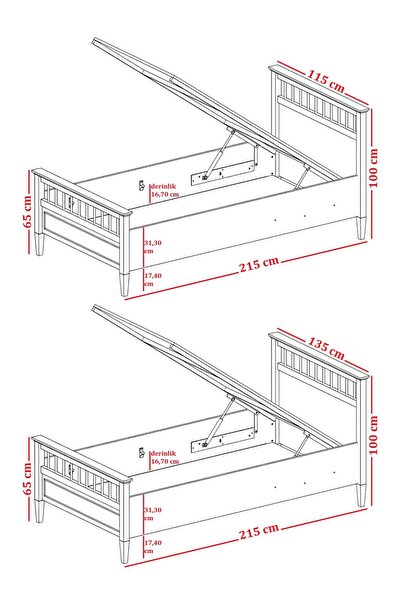 115 cm
100 cm
65 cm
derinlik 16,70 cm
31,30 cm
17,40 cm
215 cm

135 cm
100 cm
65 cm
derinlik 16,70 cm
31,30 cm
17,40 cm
215 cm