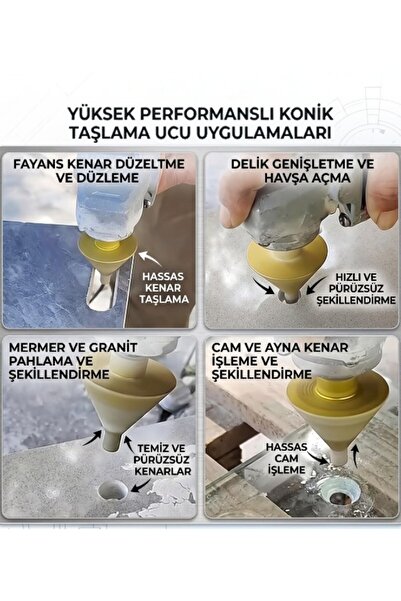 YÜKSEK PERFORMANSLI KONİK TAŞLAMA UCU UYGULAMALARI

FAYANS KENAR DÜZELTME VE DÜZLEME

HASSAS KENAR TAŞLAMA

DELİK GENİŞLETME VE HAVŞA AÇMA

HIZLI VE PÜRÜZSÜZ ŞEKİLLENDİRME

MERMER VE GRANİT PAHLAMA VE ŞEKİLLENDİRME

TEMİZ VE PÜRÜZSÜZ KENARLAR

CAM VE AYNA KENAR İŞLEME VE ŞEKİLLENDİRME

HASSAS CAM İŞLEME