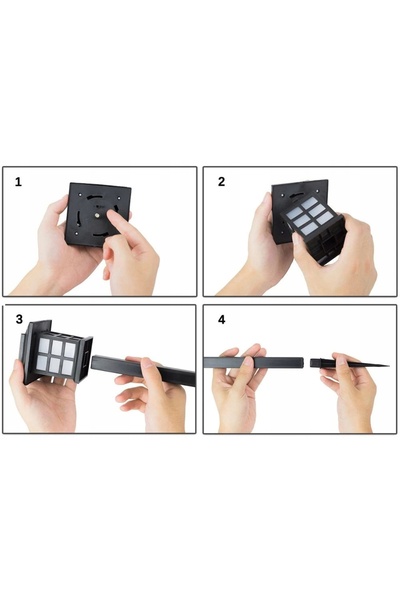 1

2

3

4