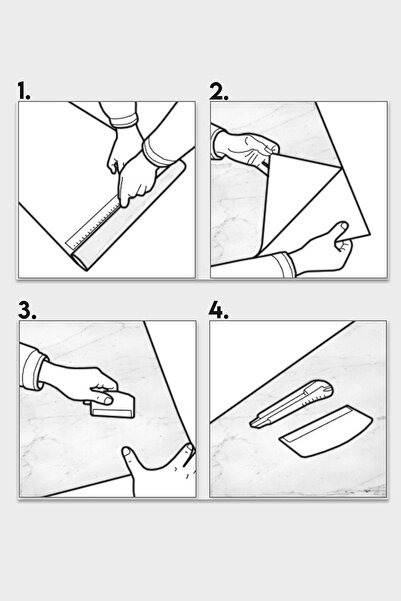 1.

2.

3.

4.