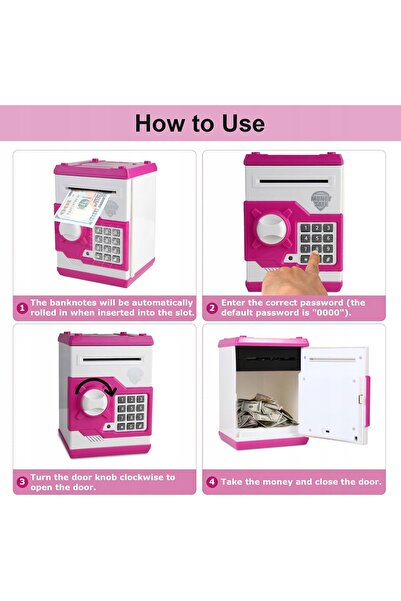 How to Use

MONEY SAFE

1 The banknotes will be automatically rolled in when inserted into the slot.

2 Enter the correct password (the default password is "0000").

3 Turn the door knob clockwise to open the door.

4 Take the money and close the door.