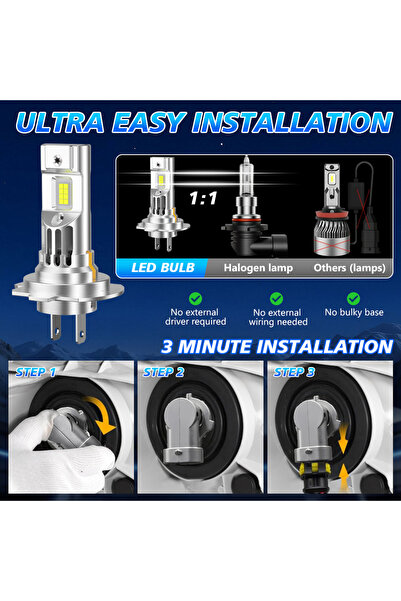 ULTRA EASY INSTALLATION

1:1

LED BULB

Halogen lamp

Others (lamps)

No external driver required

No external wiring needed

No bulky base

3 MINUTE INSTALLATION

STEP 1

STEP 2

STEP 3