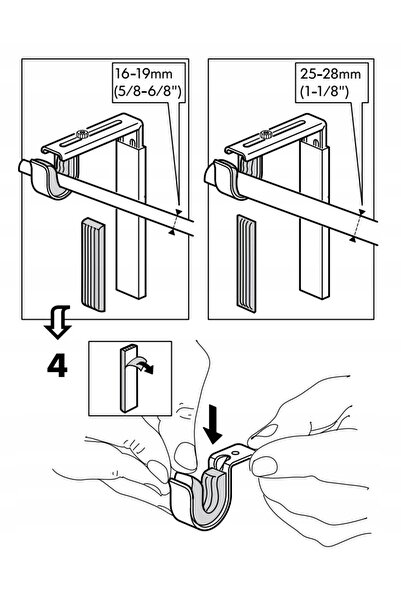 16-19mm
(5/8-6/8")

25-28mm
(1-1/8")

4