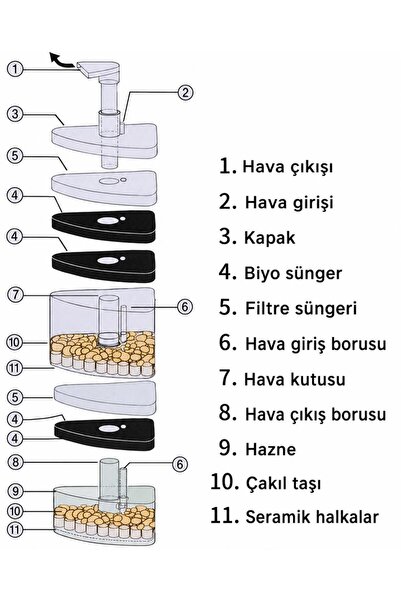 1
2
3
5
4
4
7
6
10
11
5
4
4
8
6
9
10
11

1. Hava çıkışı
2. Hava girişi
3. Kapak
4. Biyo sünger
5. Filtre süngeri
6. Hava giriş borusu
7. Hava kutusu
8. Hava çıkış borusu
9. Hazne
10. Çakıl taşı
11. Seramik halkalar