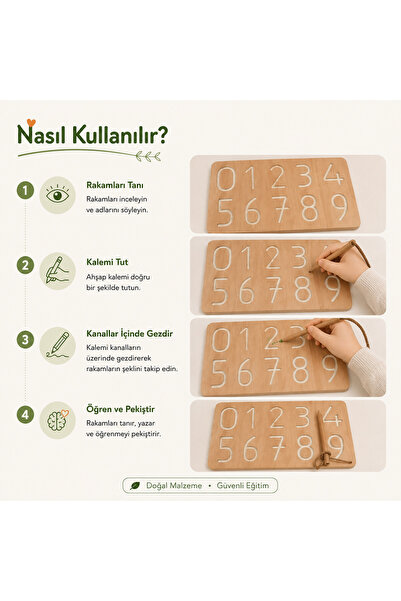 Nasıl Kullanılır?

1
Rakamları Tanı
Rakamları inceleyin ve adlarını söyleyin.

0 1 2 3 4
5 6 7 8 9

2
Kalemi Tut
Ahşap kalemi doğru bir şekilde tutun.

0 1 2 3
5 6 7 8 9

3
Kanallar İçinde Gezdir
Kalemi kanalların üzerinde gezdirerek rakamların şeklini takip edin.

0 1 2 3
5 6 7 8 9

4
Öğren ve Pekiştir
Rakamları tanır, yazar ve öğrenmeyi pekiştirir.

0 1 2 3 4
5 6 7 8 9

Doğal Malzeme • Güvenli Eğitim