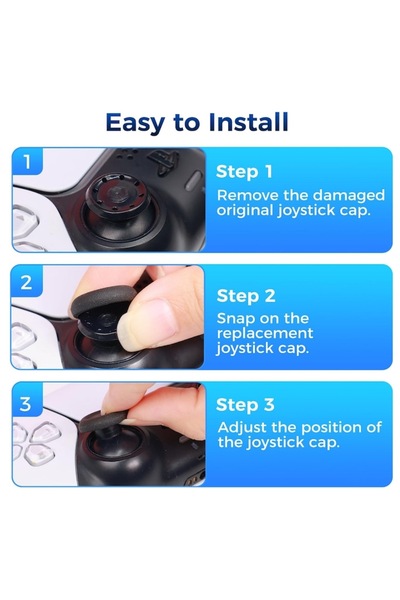 Easy to Install

1

Step 1

Remove the damaged original joystick cap.

2

Step 2

Snap on the replacement joystick cap.

3

Step 3

Adjust the position of the joystick cap.