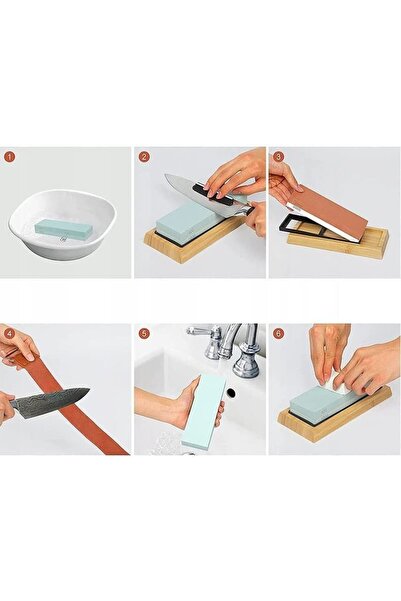 1

2

3

4

5

6