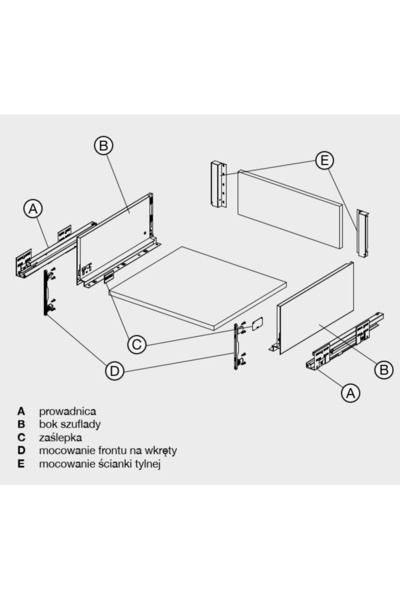 B
E
A
C
D
B
A

A prowadnica
B bok szuflady
C zaślepka
D mocowanie frontu na wkręty
E mocowanie ścianki tylnej