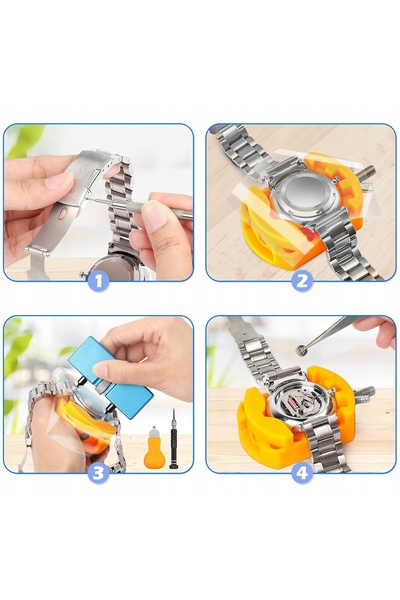 1

2

3

4