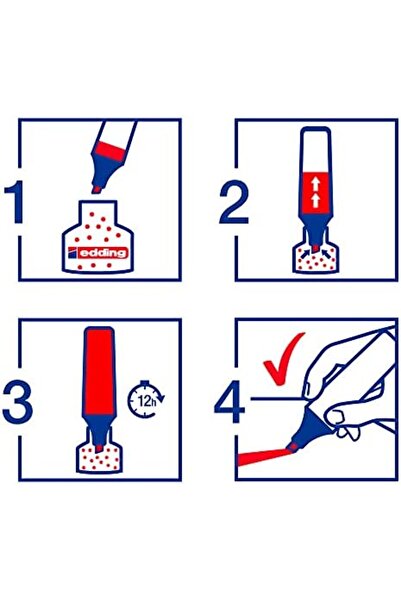 1
edding
2
3
12h
4