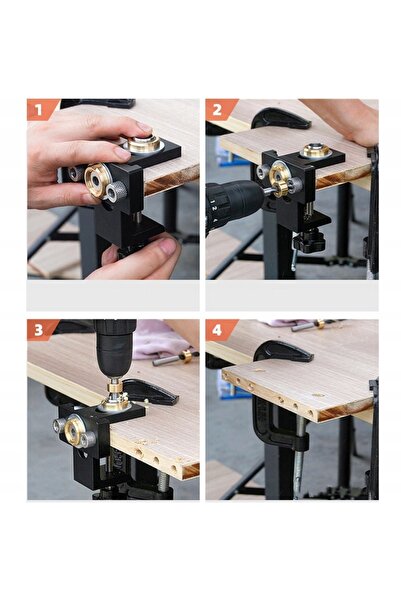 1

2

3

4