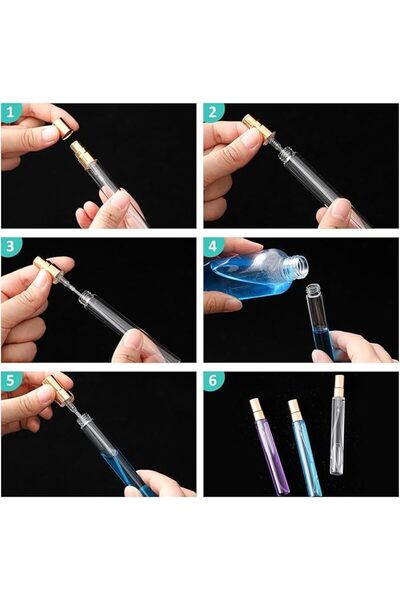 1

2

3

4

5

6