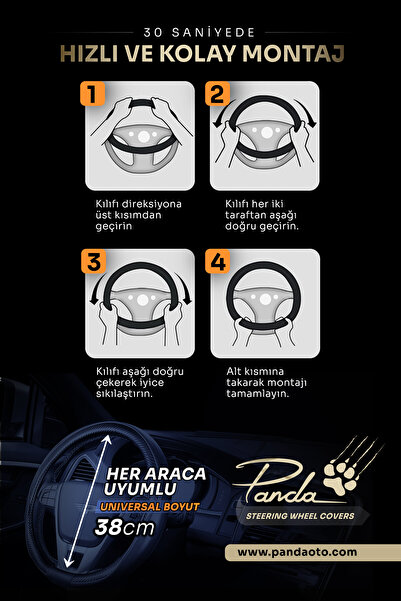 30 SANİYEDE
HIZLI VE KOLAY MONTAJ

1
Kılıfı direksiyona üst kısımdan geçirin

2
Kılıfı her iki taraftan aşağı doğru geçirin.

3
Kılıfı aşağı doğru çekerek iyice sıkılaştırın.

4
Alt kısmına takarak montajı tamamlayın.

HER ARACA UYUMLU
UNIVERSAL BOYUT
38cm

Panda
STEERING WHEEL COVERS
www.pandaoto.com