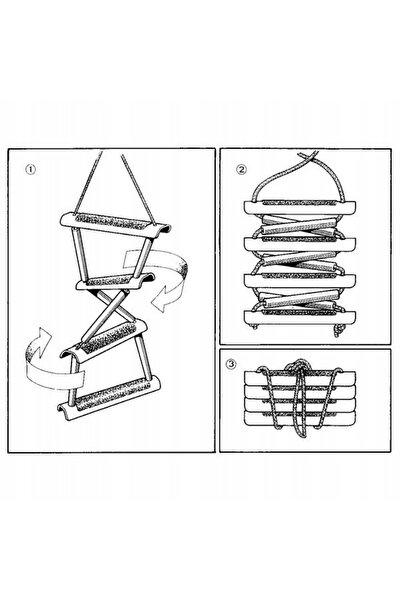 ①

②

③