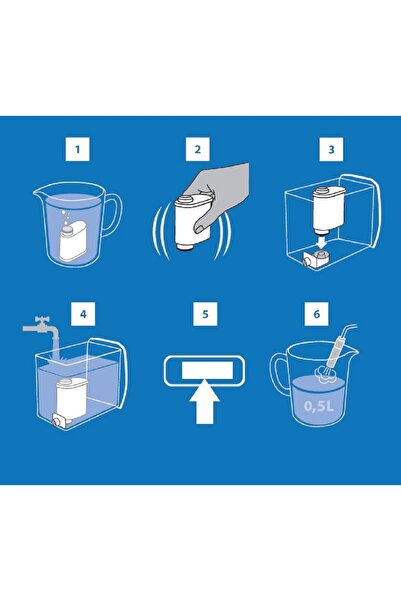 1

2

3

4

5

6

0,5L