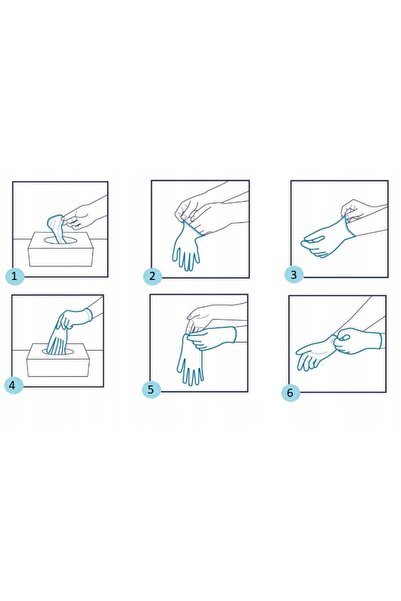 1

2

3

4

5

6