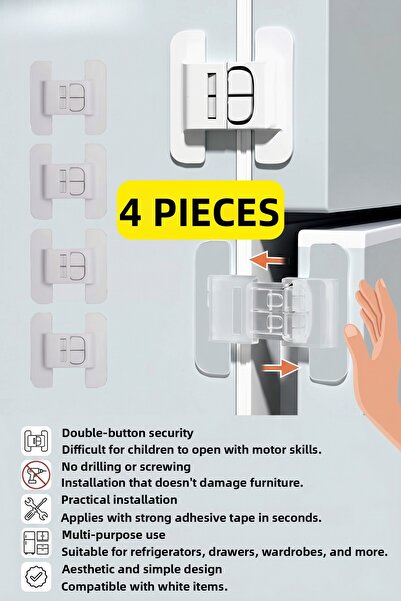 4 PIECES

Double-button security
Difficult for children to open with motor skills.

No drilling or screwing
Installation that doesn't damage furniture.

Practical installation
Applies with strong adhesive tape in seconds.

Multi-purpose use
Suitable for refrigerators, drawers, wardrobes, and more.

Aesthetic and simple design
Compatible with white items.