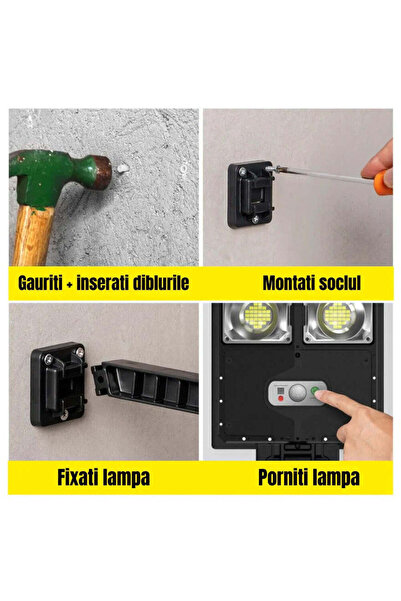 Gauriti + inserati diblurile

Montati soclul

Fixati lampa

Porniti lampa