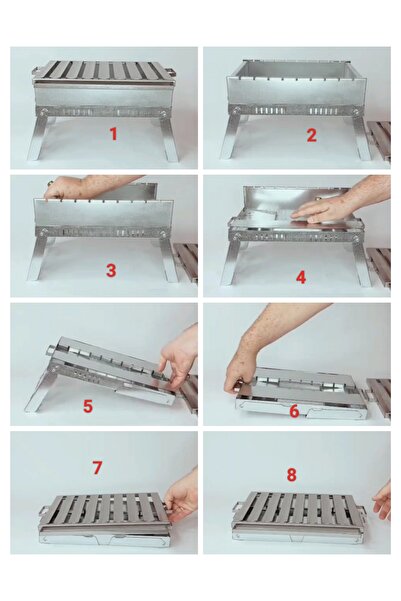 1

2

3

4

5

6

7

8